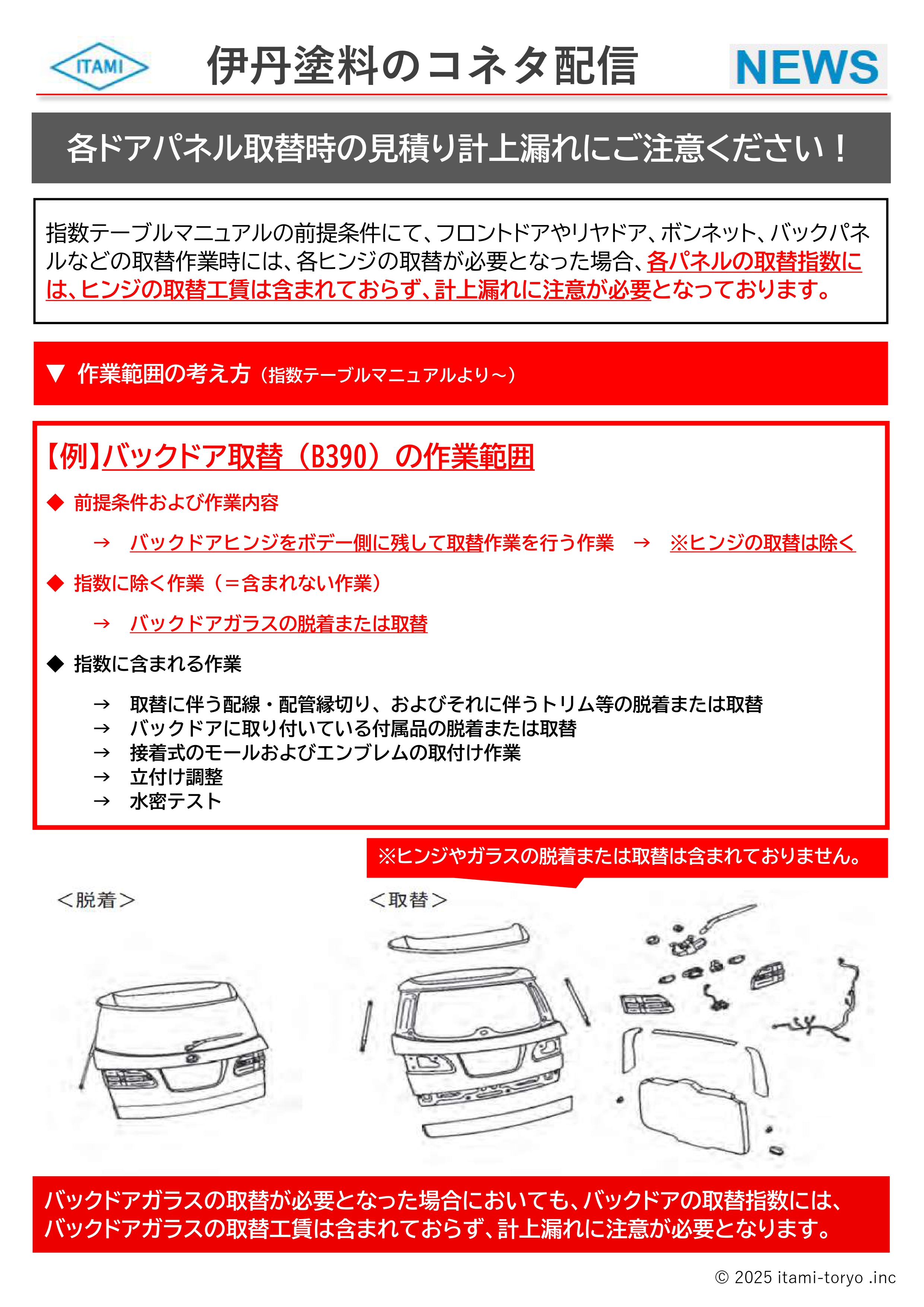 ITAMI

伊丹塗料のコネタ配信

NEWS

各ドアパネル取替時の見積り計上漏れにご注意ください！

指数テーブルマニュアルの前提条件にて、フロントドアやリヤドア、ボンネット、バックパネルなどの取替作業時には、各ヒンジの取替が必要となった場合、各パネルの取替指数には、ヒンジの取替工賃は含まれておらず、計上漏れに注意が必要となっております。

▼ 作業範囲の考え方（指数テーブルマニュアルより～）

【例】バックドア取替（B390）の作業範囲

◆ 前提条件および作業内容

→ バックドアヒンジをボデー側に残して取替作業を行う作業 → ※ヒンジの取替は除く

◆ 指数に除く作業（＝含まれない作業）

→ バックドアガラスの脱着または取替

◆ 指数に含まれる作業

→ 取替に伴う配線・配管縁切り、およびそれに伴うトリム等の脱着または取替
→ バックドアに取り付いている付属品の脱着または取替
→ 接着式のモールおよびエンブレムの取付け作業
→ 立付け調整
→ 水密テスト

※ヒンジやガラスの脱着または取替は含まれておりません。

＜脱着＞

＜取替＞

バックドアガラスの取替が必要となった場合においても、バックドアの取替指数には、バックドアガラスの取替工賃は含まれておらず、計上漏れに注意が必要となります。

© 2025 itami-toryo .inc